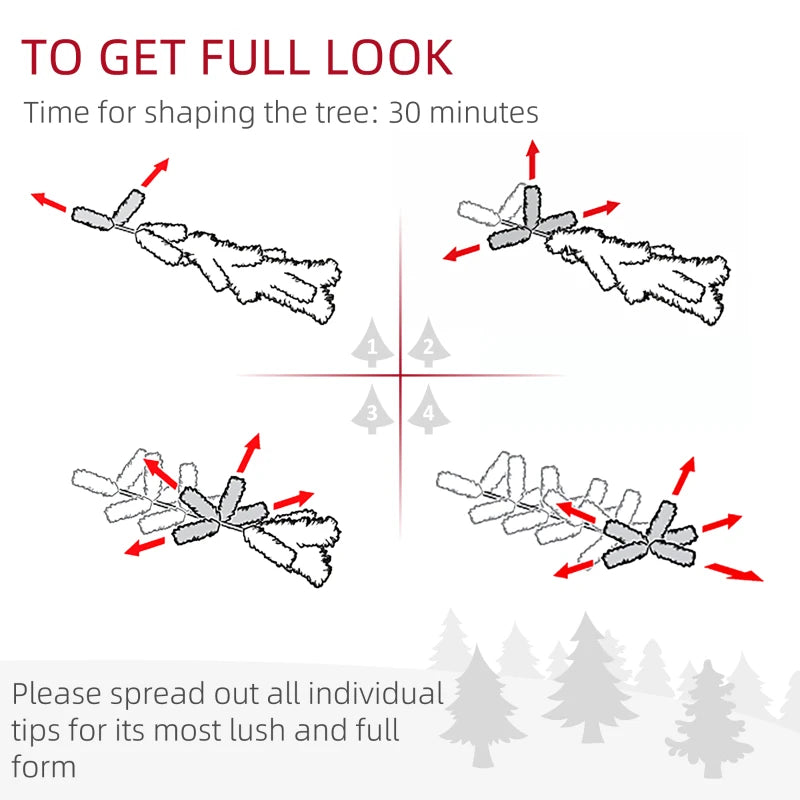 TO GET FULL LOOK

Time for shaping the tree: 30 minutes

1 2

3 4

Please spread out all individual tips for its most lush and full form