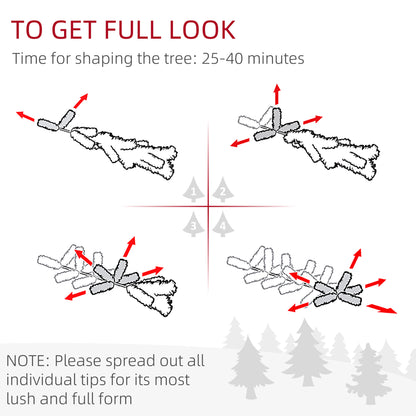 TO GET FULL LOOK
Time for shaping the tree: 25-40 minutes

1 2
3 4

NOTE: Please spread out all individual tips for its most lush and full form