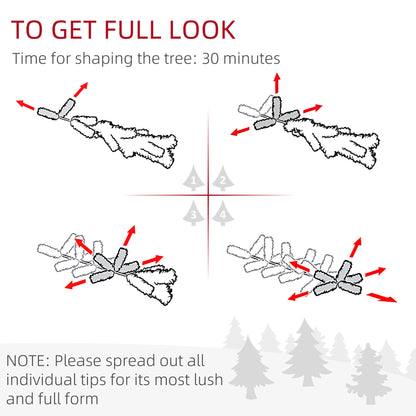 TO GET FULL LOOK

Time for shaping the tree: 30 minutes

1 2

3 4

NOTE: Please spread out all individual tips for its most lush and full form