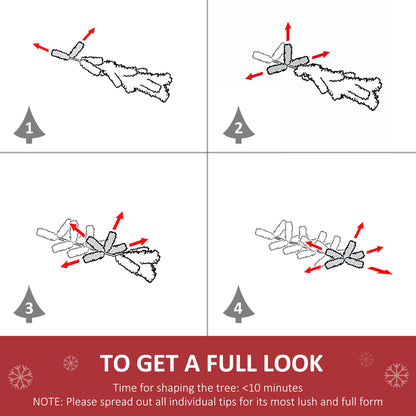 1

2

3

4

TO GET A FULL LOOK

Time for shaping the tree: <10 minutes

NOTE: Please spread out all individual tips for its most lush and full form