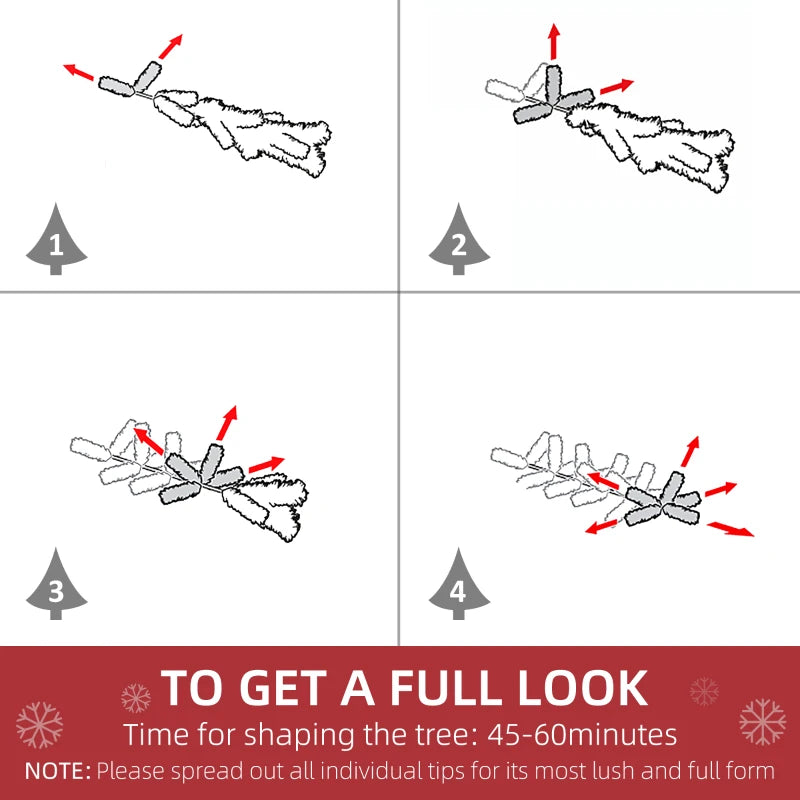 1

2

3

4

TO GET A FULL LOOK

Time for shaping the tree: 45-60minutes

NOTE: Please spread out all individual tips for its most lush and full form